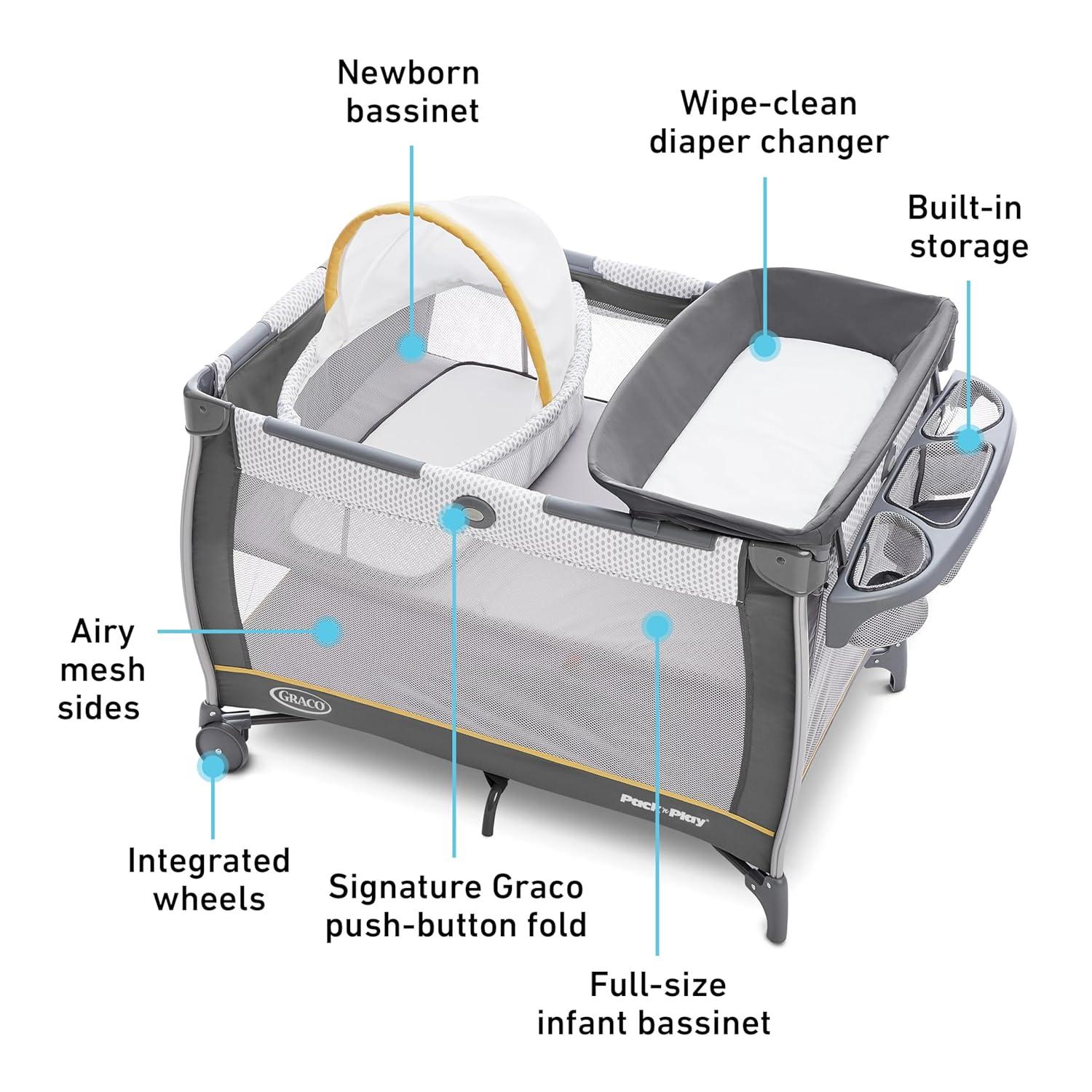 Newborn bassinet

Wipe-clean diaper changer

Built-in storage

Airy mesh sides

GRACO

Pack 'n Play

Integrated wheels

Signature Graco push-button fold

Full-size infant bassinet